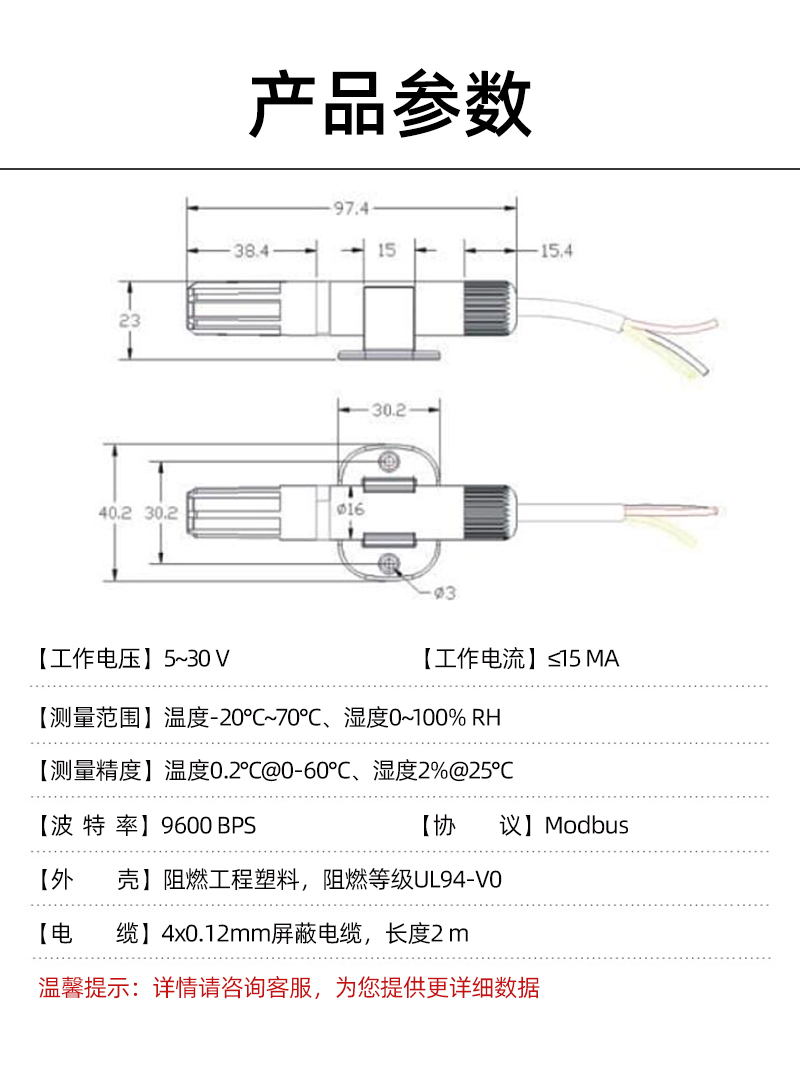 产品参数

97.4

38.4

15

15.4

23

30.2

40.2

30.2

ø16

ø3

【工作电压】5~30 V

【工作电流】≤15 MA

【测量范围】温度-20℃~70℃、湿度0~100% RH

【测量精度】温度0.2℃@0-60℃、湿度2%@25℃

【波 特 率】9600 BPS

【协　　议】Modbus

【外　　壳】阻燃工程塑料，阻燃等级UL94-V0

【电　　缆】4x0.12mm屏蔽电缆，长度2 m

温馨提示：详情请咨询客服，为您提供更详细数据