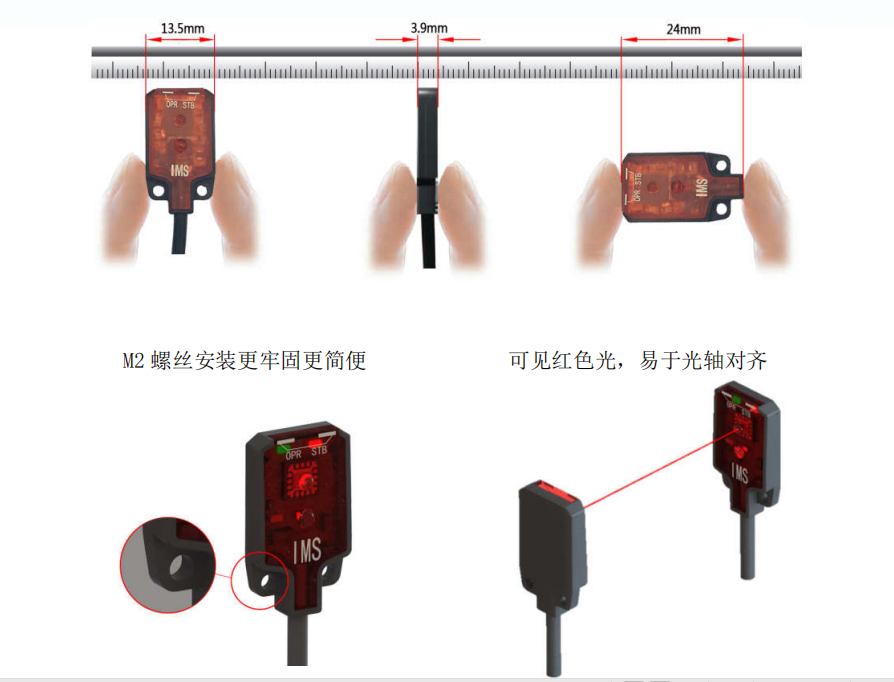 13.5mm

3.9mm

24mm

OPR STB

IMS

OPR STB

IMS

M2 螺丝安装更牢固更简便

可见红色光，易于光轴对齐

OPR STB

IMS

IMS